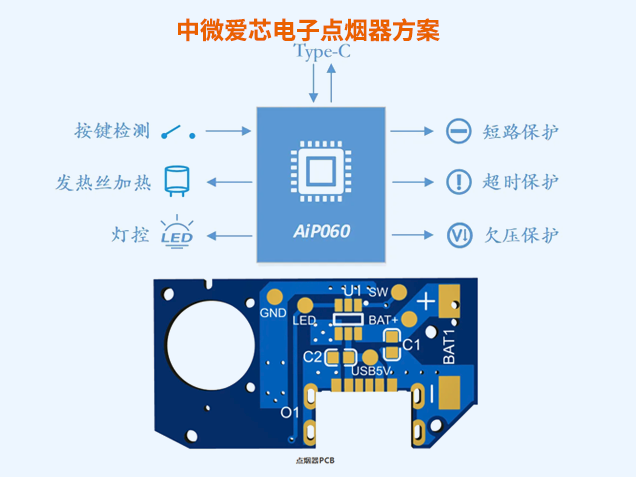 中微爱芯电子点烟器方案

Type-C

按键检测

发热丝加热

灯控

LED

AiP060

短路保护

超时保护

欠压保护

GND
LED
U1
SW
BAT+
C1
C2
USB5V
BAT1
+
-
O1

点烟器PCB